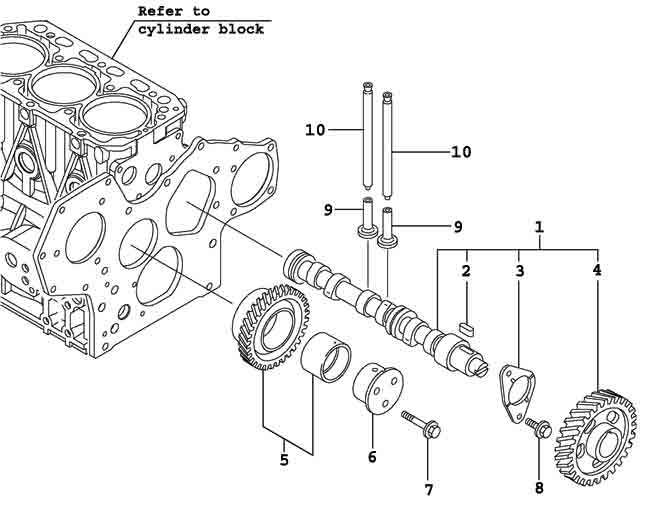 Refer to cylinder block

10
10
9
9
1
2
3
4
5
6
7
8