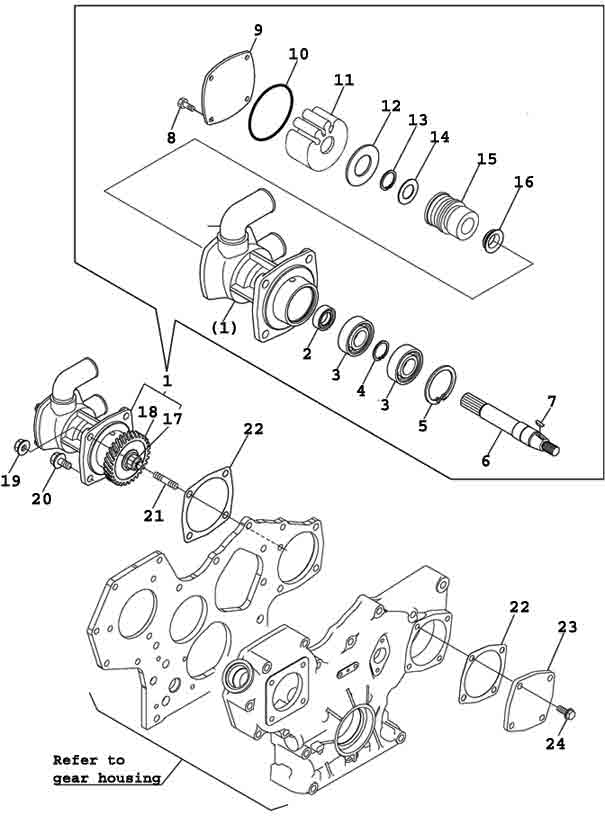 9
10
11
8
12
13
14
15
16
(1)
2
3
4
3
5
7
6
1
18
17
19
20
21
22
22
23
24
Refer to
gear housing